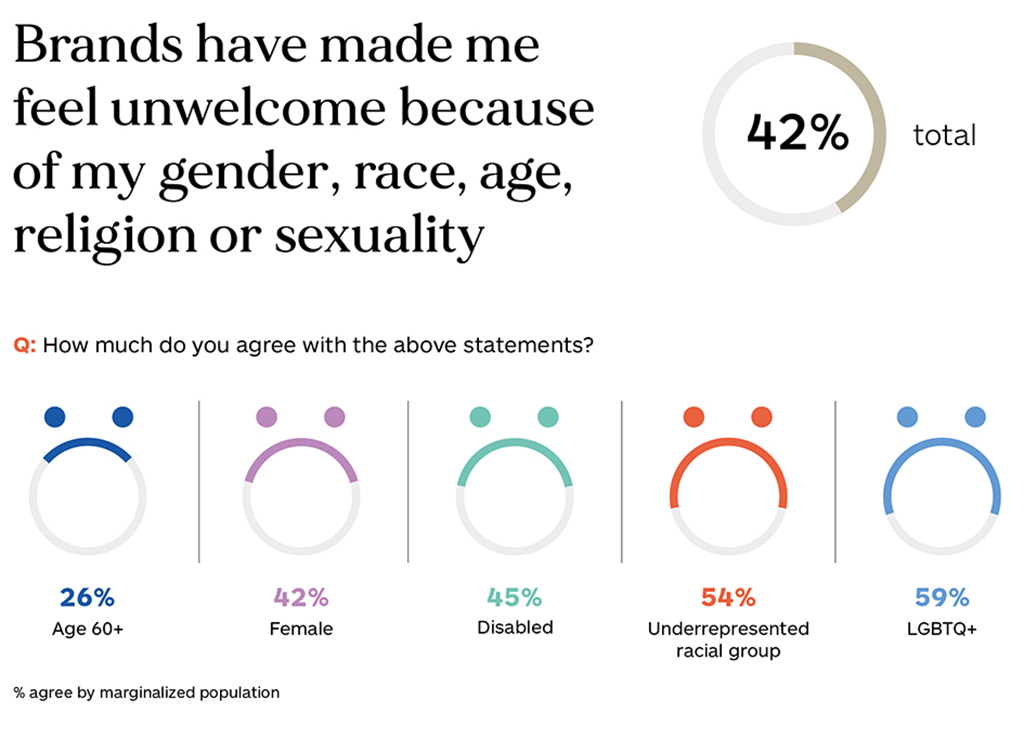 Brands have made me feel unwelcome because of my gender, race, age, religion or sexuality

42%

total

Q: How much do you agree with the above statements?

26%
Age 60+

42%
Female

45%
Disabled

54%
Underrepresented racial group

59%
LGBTQ+

% agree by marginalized population