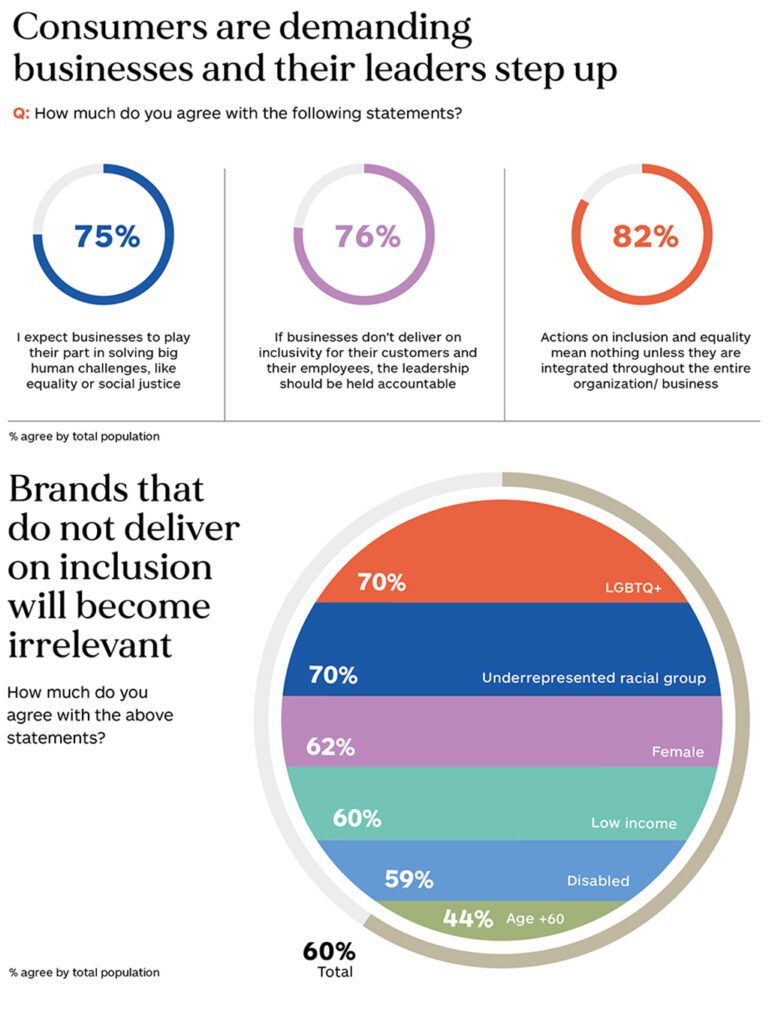 Consumers are demanding businesses and their leaders step up

Q: How much do you agree with the following statements?

75%

I expect businesses to play their part in solving big human challenges, like equality or social justice

76%

If businesses don't deliver on inclusivity for their customers and their employees, the leadership should be held accountable

82%

Actions on inclusion and equality mean nothing unless they are integrated throughout the entire organization/ business

% agree by total population

Brands that do not deliver on inclusion will become irrelevant

How much do you agree with the above statements?

70% LGBTQ+

70% Underrepresented racial group

62% Female

60% Low income

59% Disabled

44% Age +60

60% Total

% agree by total population